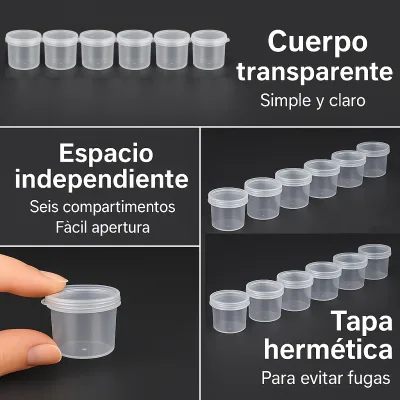 Cuerpo transparente
Simple y claro

Espacio independiente
Seis compartimentos
Fàcil apertura

Tapa hermética
Para evitar fugas